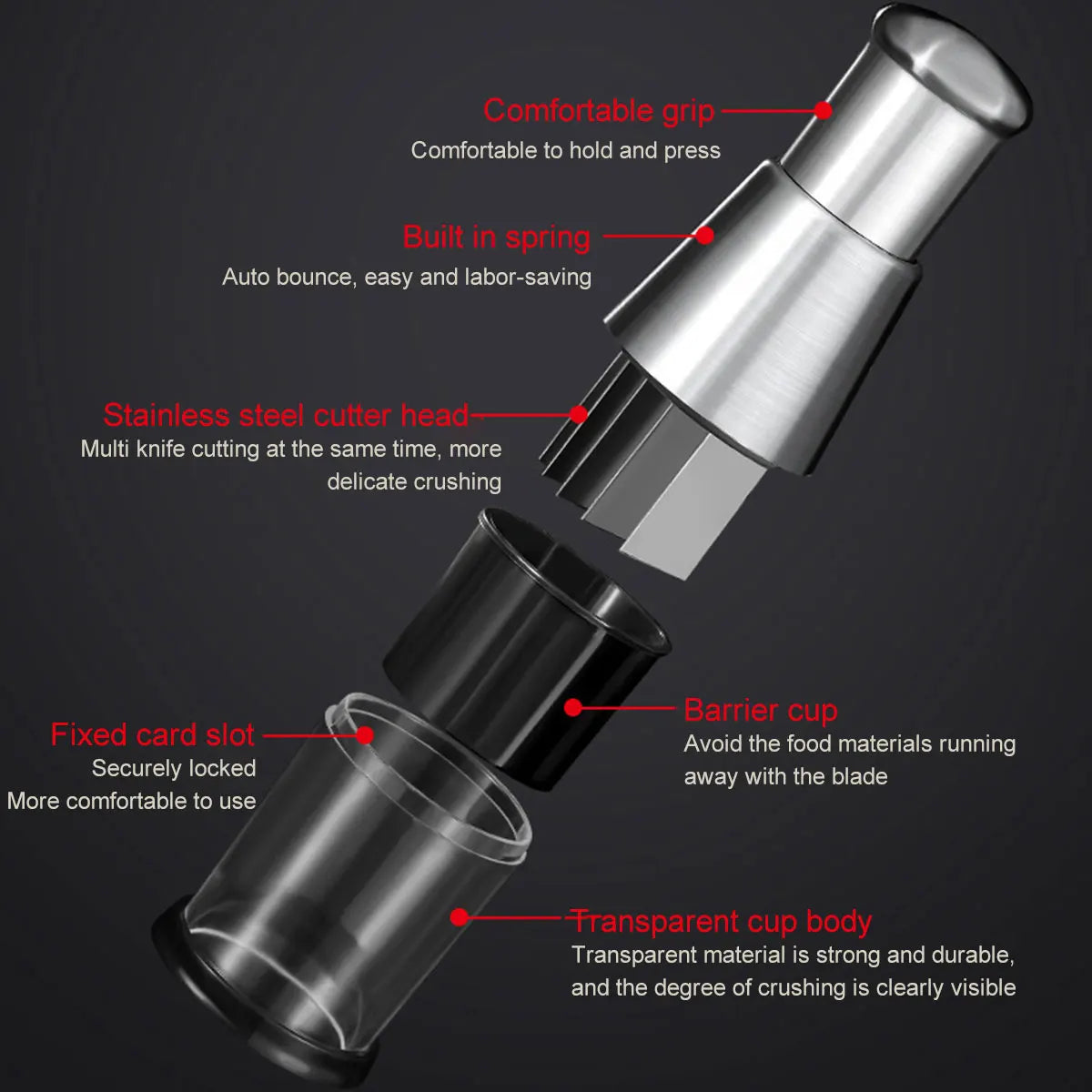 Comfortable grip
Comfortable to hold and press

Built in spring
Auto bounce, easy and labor-saving

Stainless steel cutter head
Multi knife cutting at the same time, more delicate crushing

Barrier cup
Avoid the food materials running away with the blade

Fixed card slot
Securely locked
More comfortable to use

Transparent cup body
Transparent material is strong and durable, and the degree of crushing is clearly visible