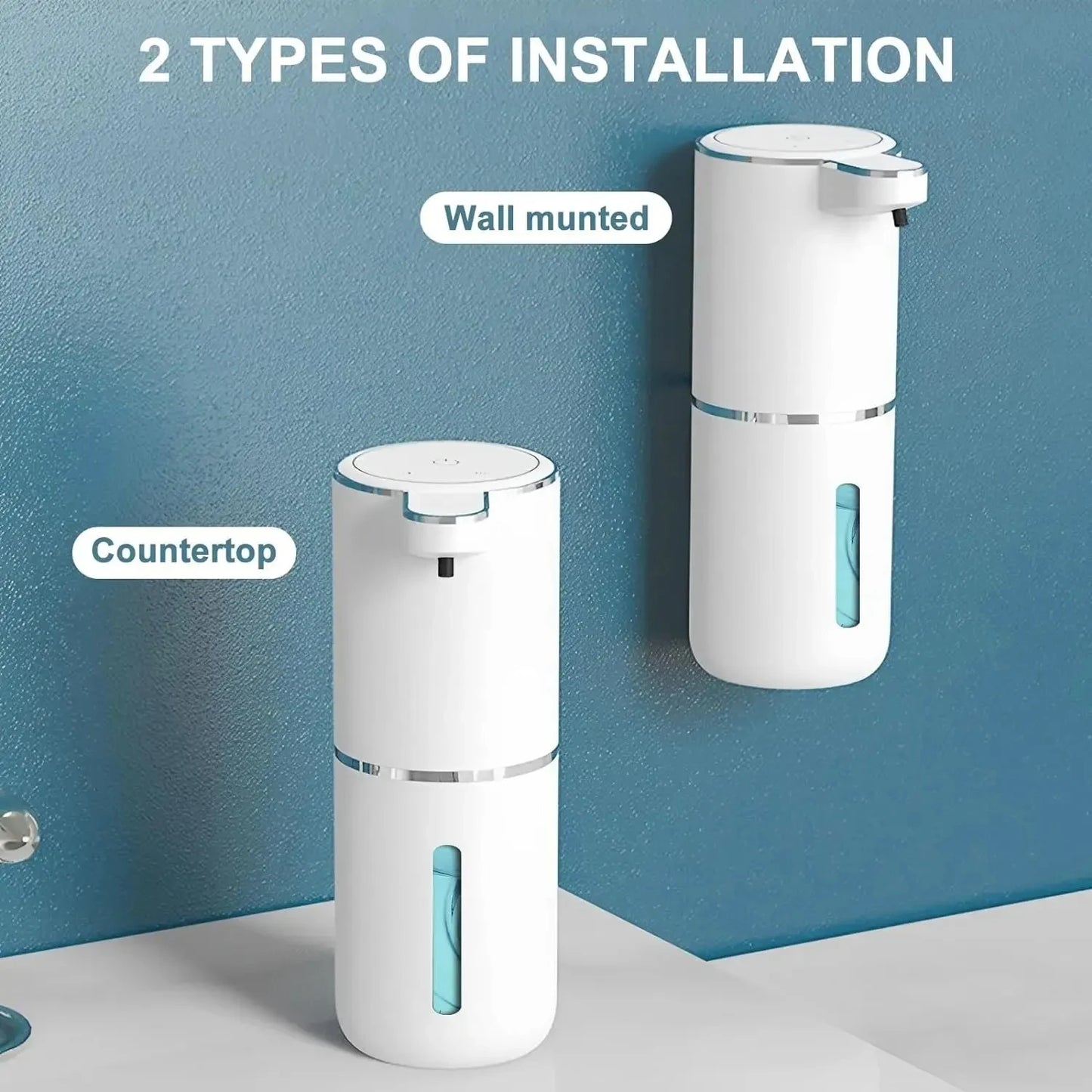 2 TYPES OF INSTALLATION

Wall munted

Countertop