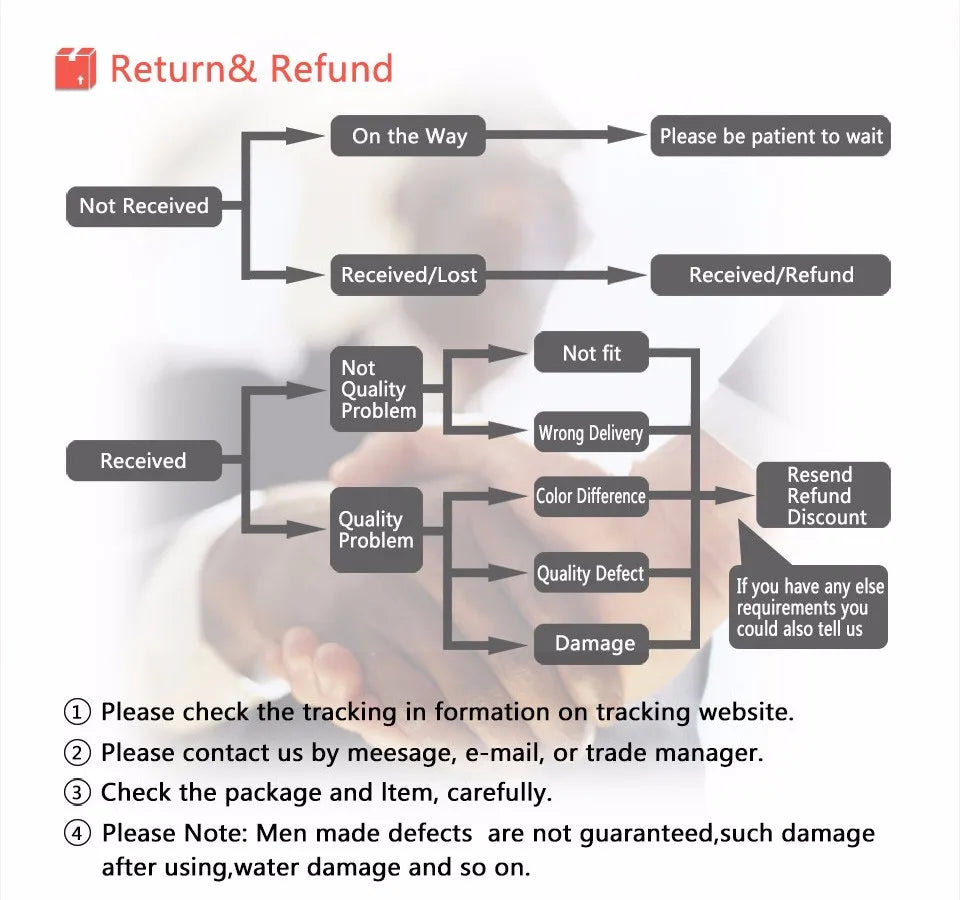 Return& Refund

Not Received

On the Way

Please be patient to wait

Received/Lost

Received/Refund

Received

Not Quality Problem

Not fit

Wrong Delivery

Quality Problem

Color Difference

Quality Defect

Damage

Resend Refund Discount

If you have any else requirements you could also tell us

① Please check the tracking in formation on tracking website.

② Please contact us by meesage, e-mail, or trade manager.

③ Check the package and Item, carefully.

④ Please Note: Men made defects are not guaranteed,such damage after using,water damage and so on.