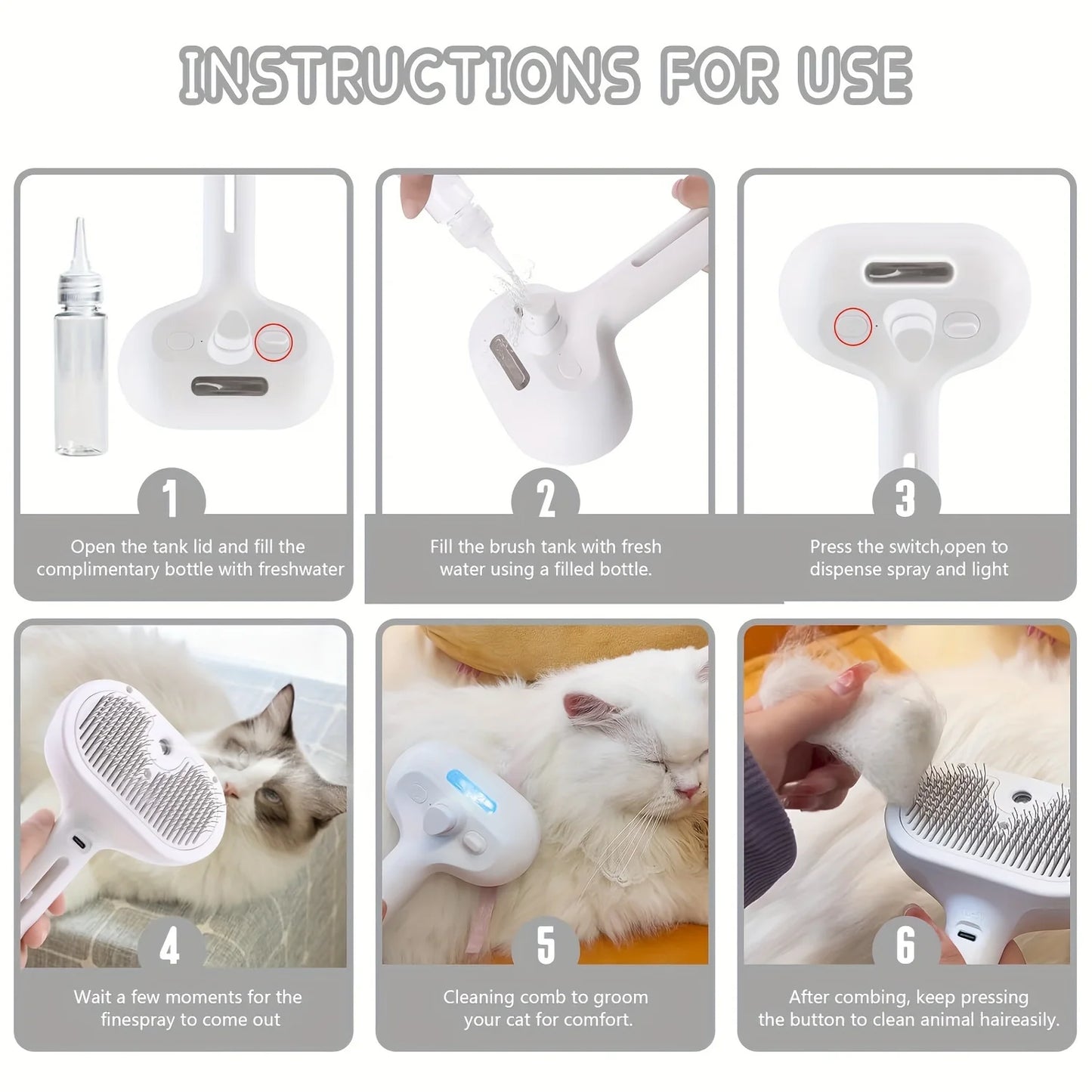 INSTRUCTIONS FOR USE

1
Open the tank lid and fill the complimentary bottle with freshwater

2
Fill the brush tank with fresh water using a filled bottle.

3
Press the switch,open to dispense spray and light

4
Wait a few moments for the finespray to come out

5
Cleaning comb to groom your cat for comfort.

6
After combing, keep pressing the button to clean animal haireasily.